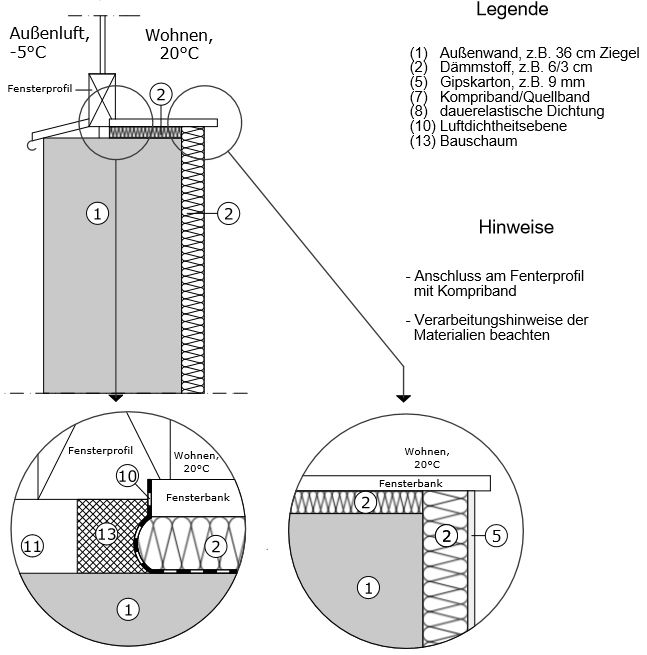 Außenluft, -5°C

Wohnen, 20°C

Fensterprofil

2

1

2

Legende

(1) Außenwand, z.B. 36 cm Ziegel
(2) Dämmstoff, z.B. 6/3 cm
(5) Gipskarton, z.B. 9 mm
(7) Kompriband/Quellband
(8) dauerelastische Dichtung
(10) Luftdichtheitsebene
(13) Bauschaum

Hinweise

- Anschluss am Fenterprofil mit Kompriband

- Verarbeitungshinweise der Materialien beachten

Fensterprofil

Wohnen, 20°C

10

Fensterbank

11

13

2

1

Wohnen, 20°C

Fensterbank

2

2

5

1