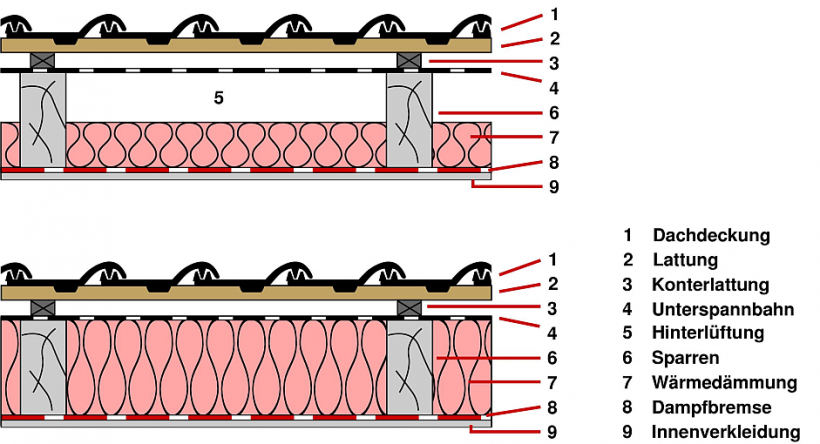 1
2
3
4
5
6
7
8
9

1
2
3
4
6
7
8
9

1 Dachdeckung
2 Lattung
3 Konterlattung
4 Unterspannbahn
5 Hinterlüftung
6 Sparren
7 Wärmedämmung
8 Dampfbremse
9 Innenverkleidung