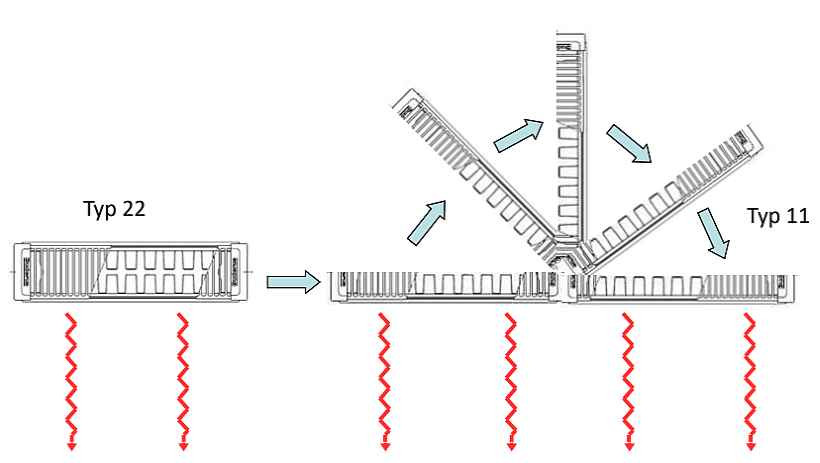 Typ 22

Typ 11