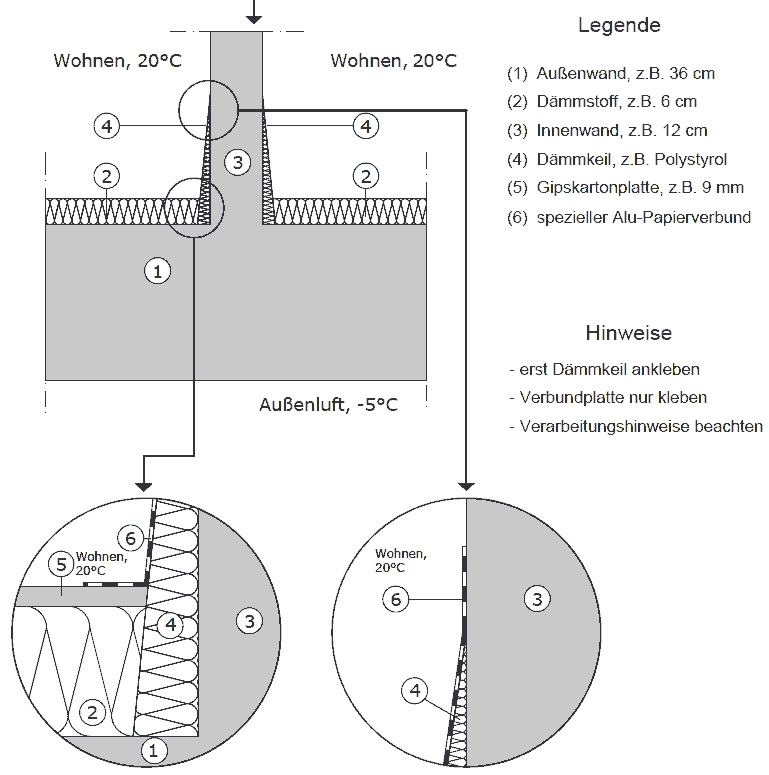 Wohnen, 20°C

Wohnen, 20°C

4

4

3

2

2

1

Außenluft, -5°C

Legende

(1) Außenwand, z.B. 36 cm
(2) Dämmstoff, z.B. 6 cm
(3) Innenwand, z.B. 12 cm
(4) Dämmkeil, z.B. Polystyrol
(5) Gipskartonplatte, z.B. 9 mm
(6) spezieller Alu-Papierverbund

Hinweise

- erst Dämmkeil ankleben
- Verbundplatte nur kleben
- Verarbeitungshinweise beachten

6

5 Wohnen, 20°C

4

3

2

1

Wohnen, 20°C

6

3

4