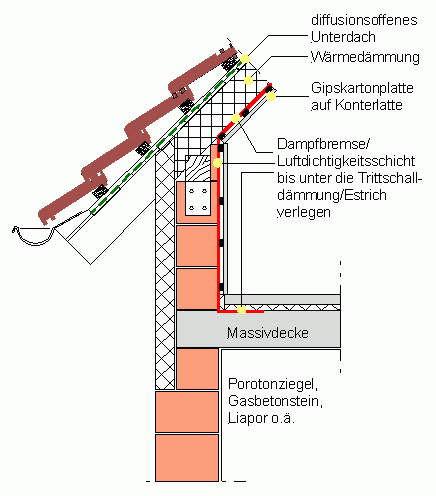 diffusionsoffenes Unterdach

Wärmedämmung

Gipskartonplatte auf Konterlatte

Dampfbremse/ Luftdichtigkeitsschicht bis unter die Trittschalldämmung/Estrich verlegen

Massivdecke

Porotonziegel, Gasbetonstein, Liapor o.ä.